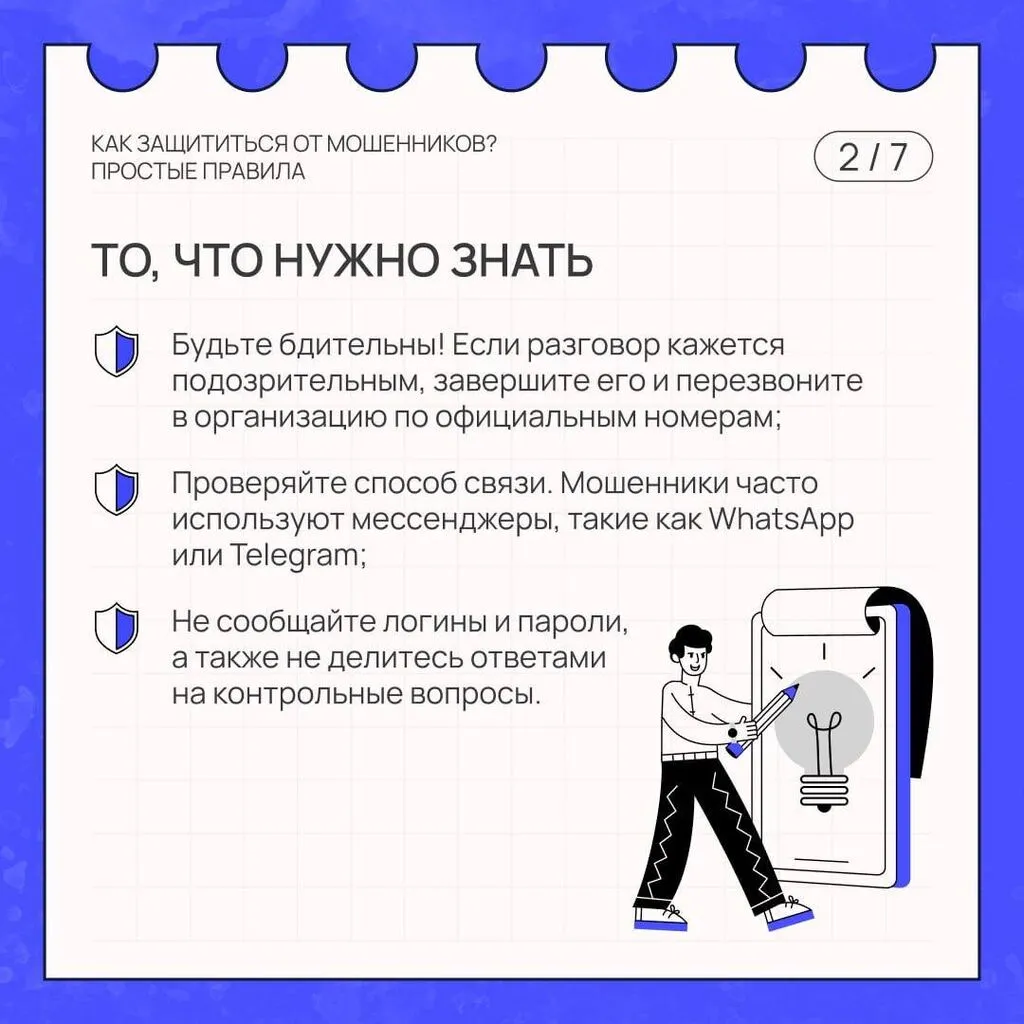 КАК ЗАЩИТИТЬСЯ ОТ МОШЕННИКОВ? ПРОСТЫЕ ПРАВИЛА

2 / 7

ТО, ЧТО НУЖНО ЗНАТЬ

Будьте бдительны! Если разговор кажется подозрительным, завершите его и перезвоните в организацию по официальным номерам;

Проверяйте способ связи. Мошенники часто используют мессенджеры, такие как WhatsApp или Telegram;

Не сообщайте логины и пароли, а также не делитесь ответами на контрольные вопросы.